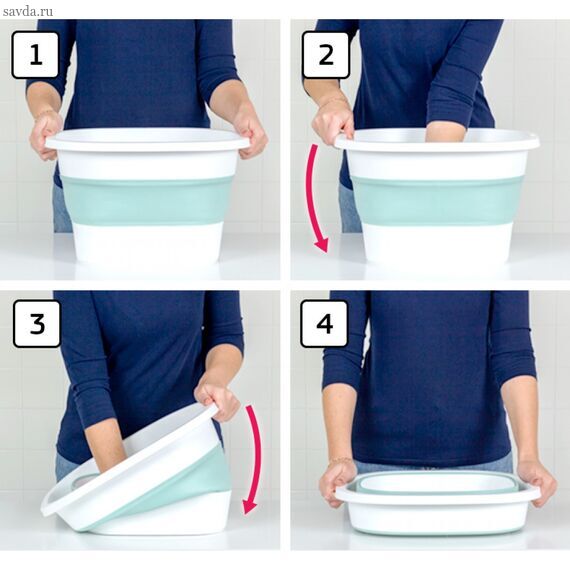 savda.ru

1

2

3

4